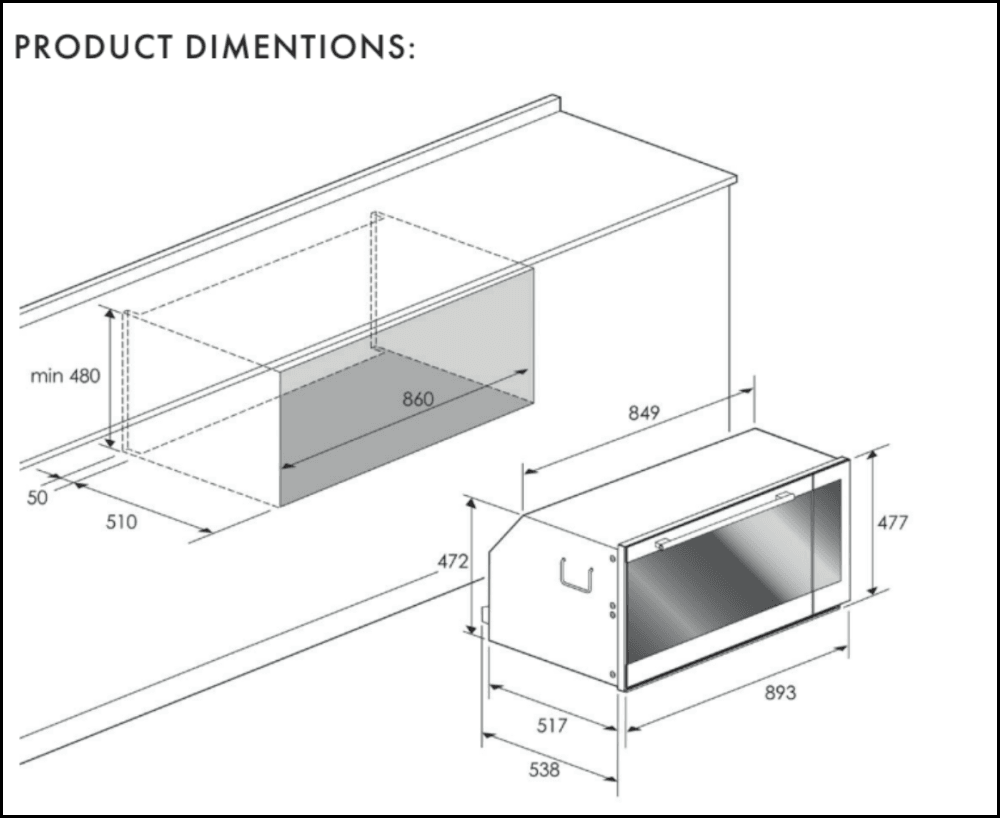 PRODUCT DIMENTIONS:

min 480

860

50

510

849

477

472

893

517

538