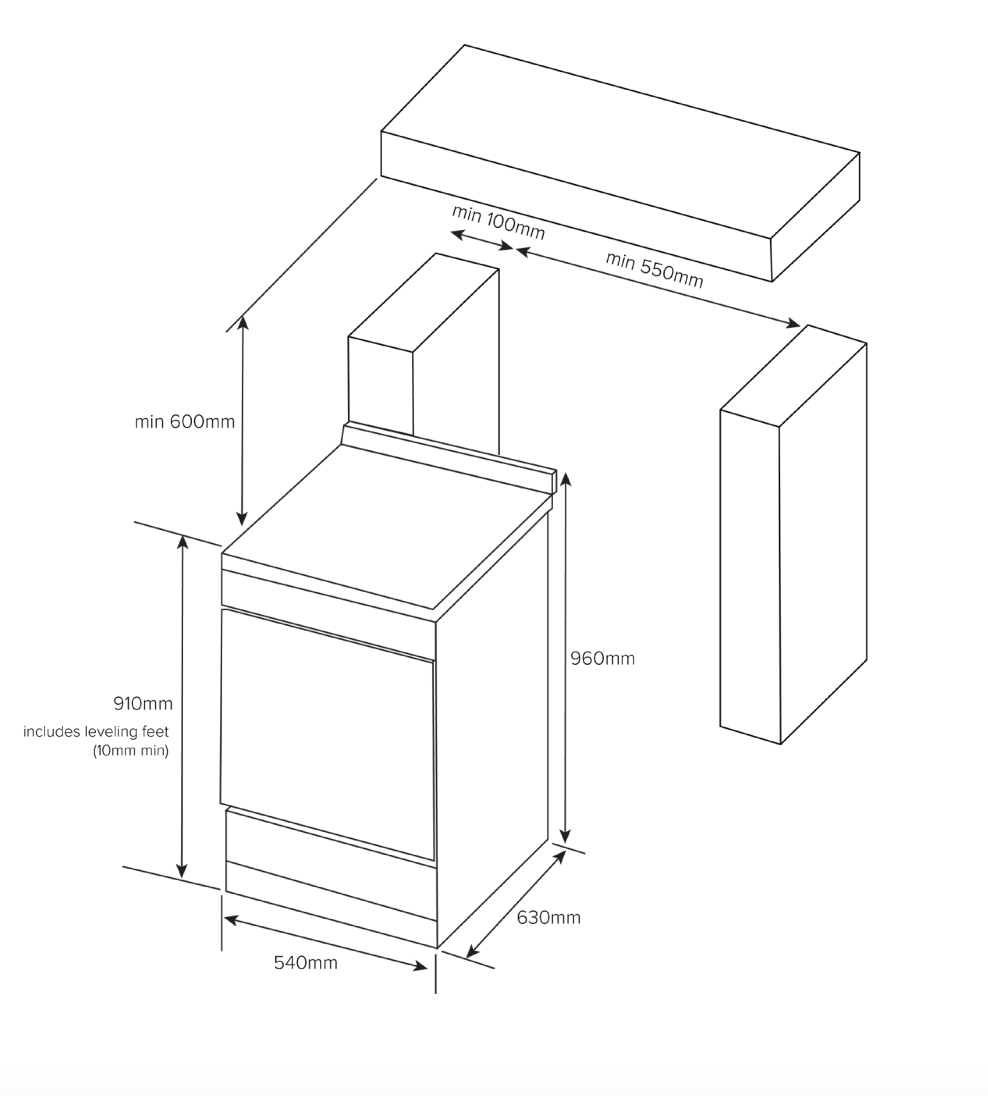 min 100mm
min 550mm
min 600mm
960mm
910mm
includes leveling feet
(10mm min)
630mm
540mm