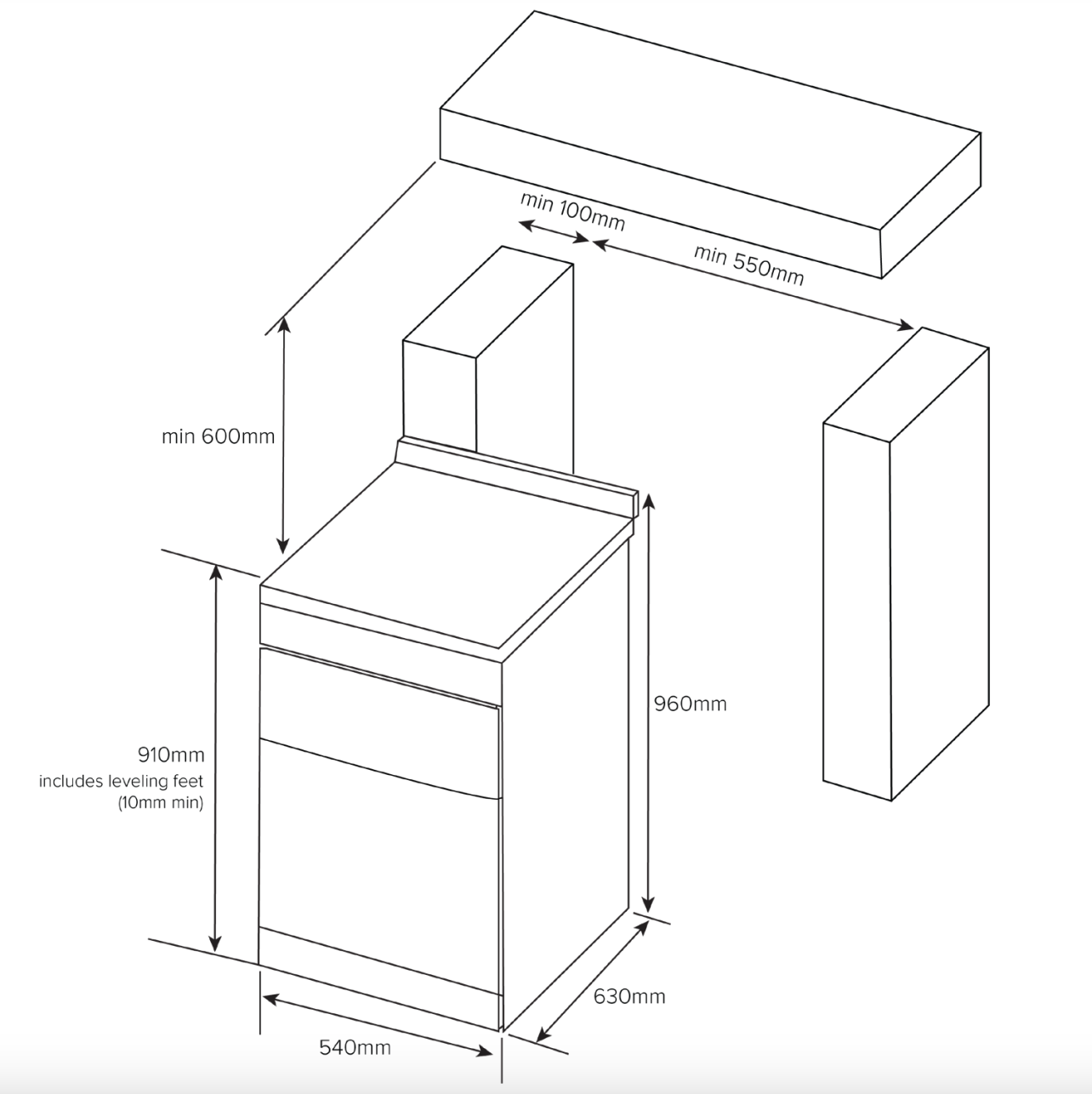 min 100mm
min 550mm
min 600mm
960mm
910mm
includes leveling feet
(10mm min)
630mm
540mm